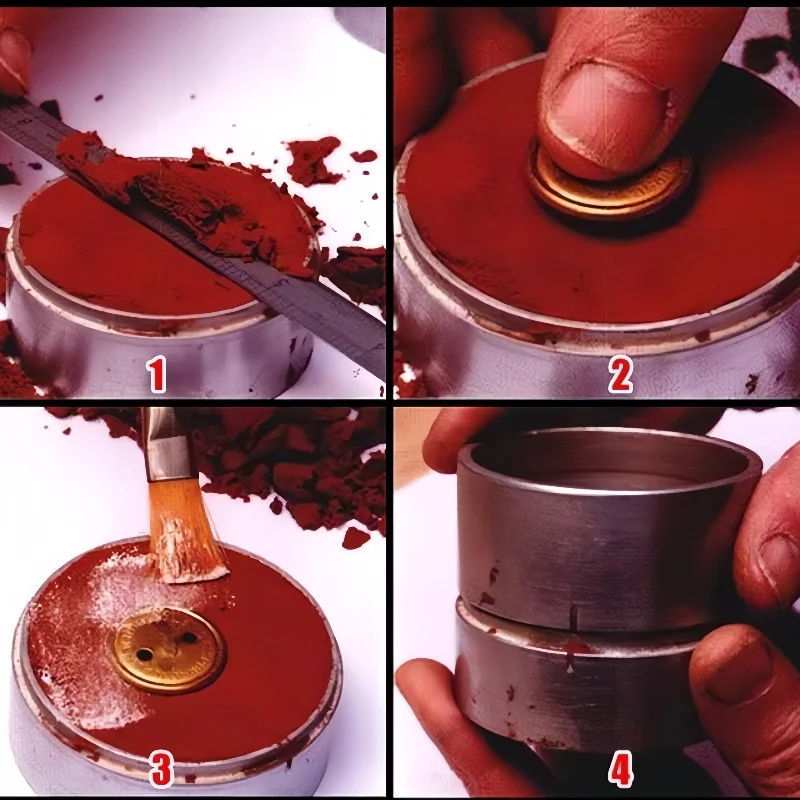 1

2

3

4